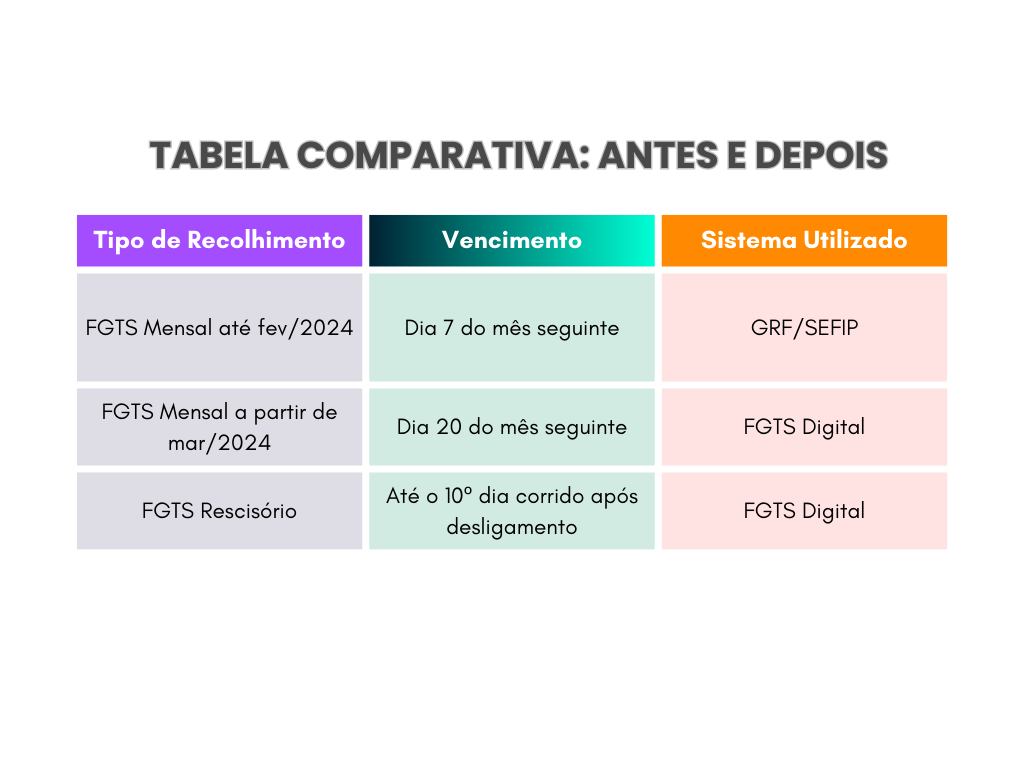 TABELA COMPARATIVA: ANTES E DEPOIS

| Tipo de Recolhimento | Vencimento | Sistema Utilizado |
|---|---|---|
| FGTS Mensal até fev/2024 | Dia 7 do mês seguinte | GRF/SEFIP |
| FGTS Mensal a partir de mar/2024 | Dia 20 do mês seguinte | FGTS Digital |
| FGTS Rescisório | Até o 10º dia corrido após desligamento | FGTS Digital |